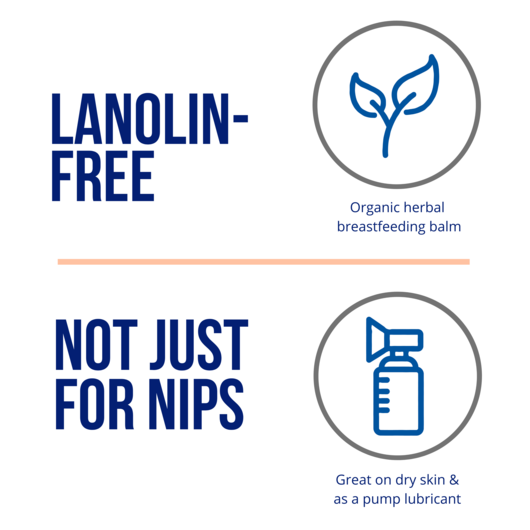 LANOLIN-FREE

Organic herbal breastfeeding balm

NOT JUST FOR NIPS

Great on dry skin & as a pump lubricant